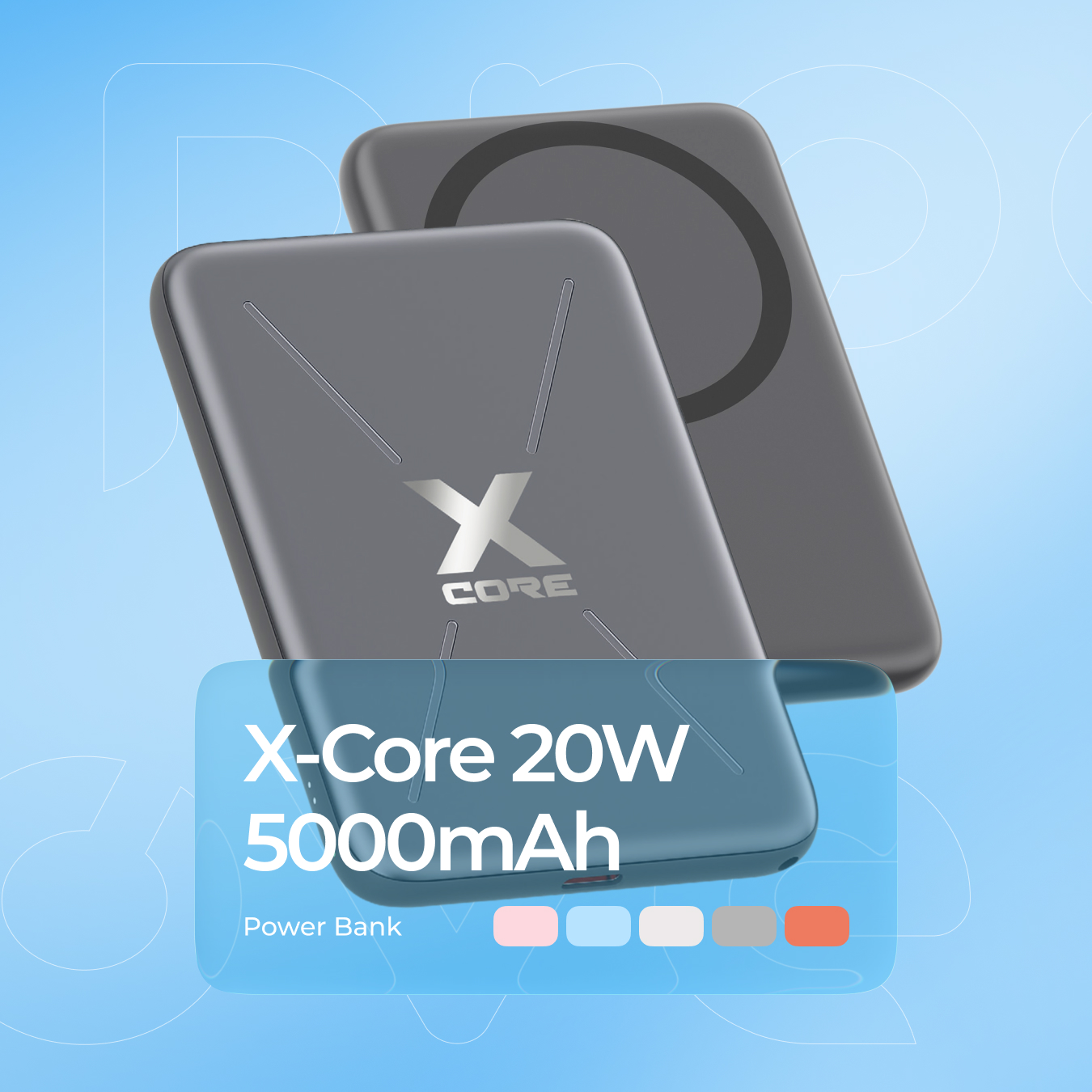 X
CORE

X-Core 20W
5000mAh

Power Bank